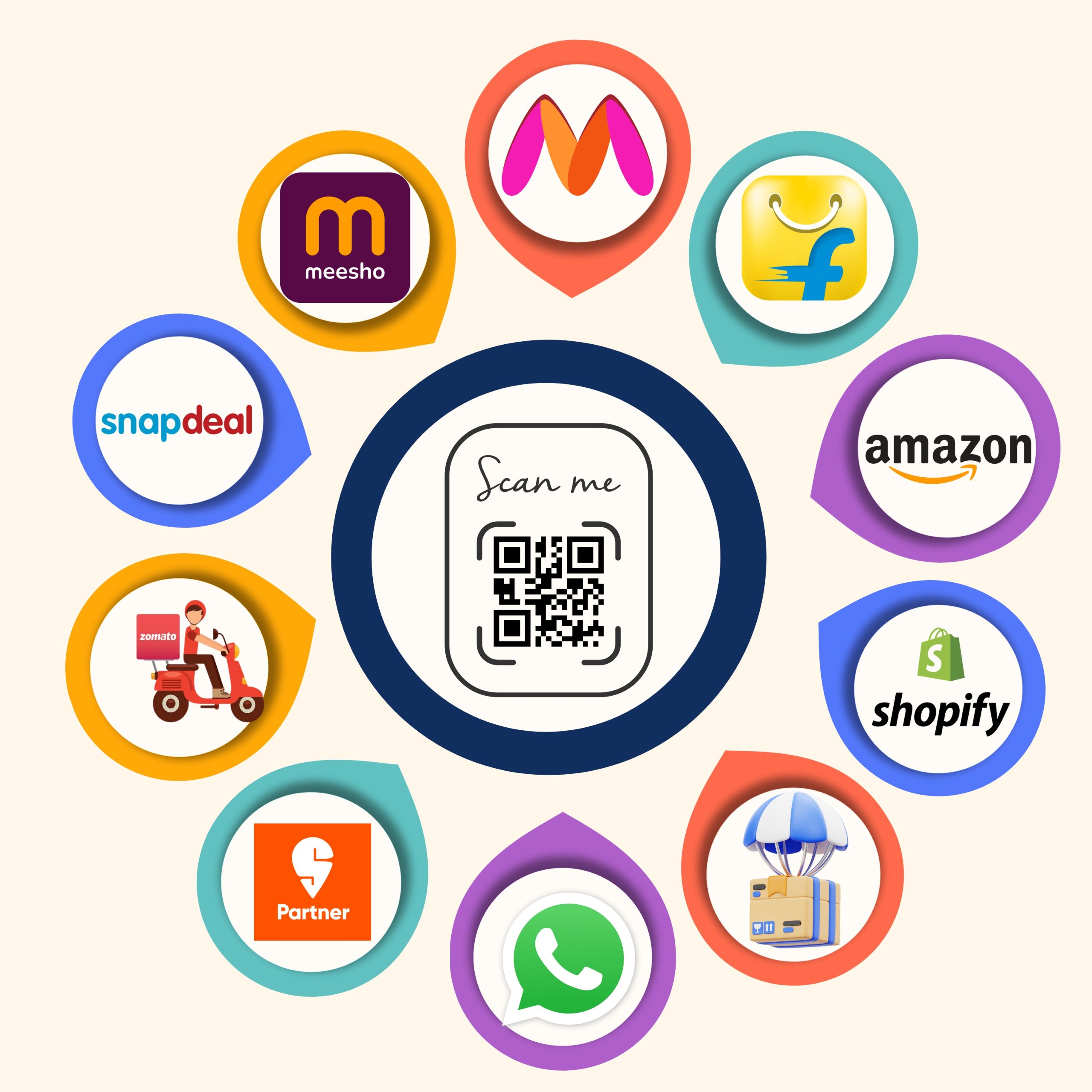 meesho

snapdeal

amazon

Scan me

zomato

shopify

Partner